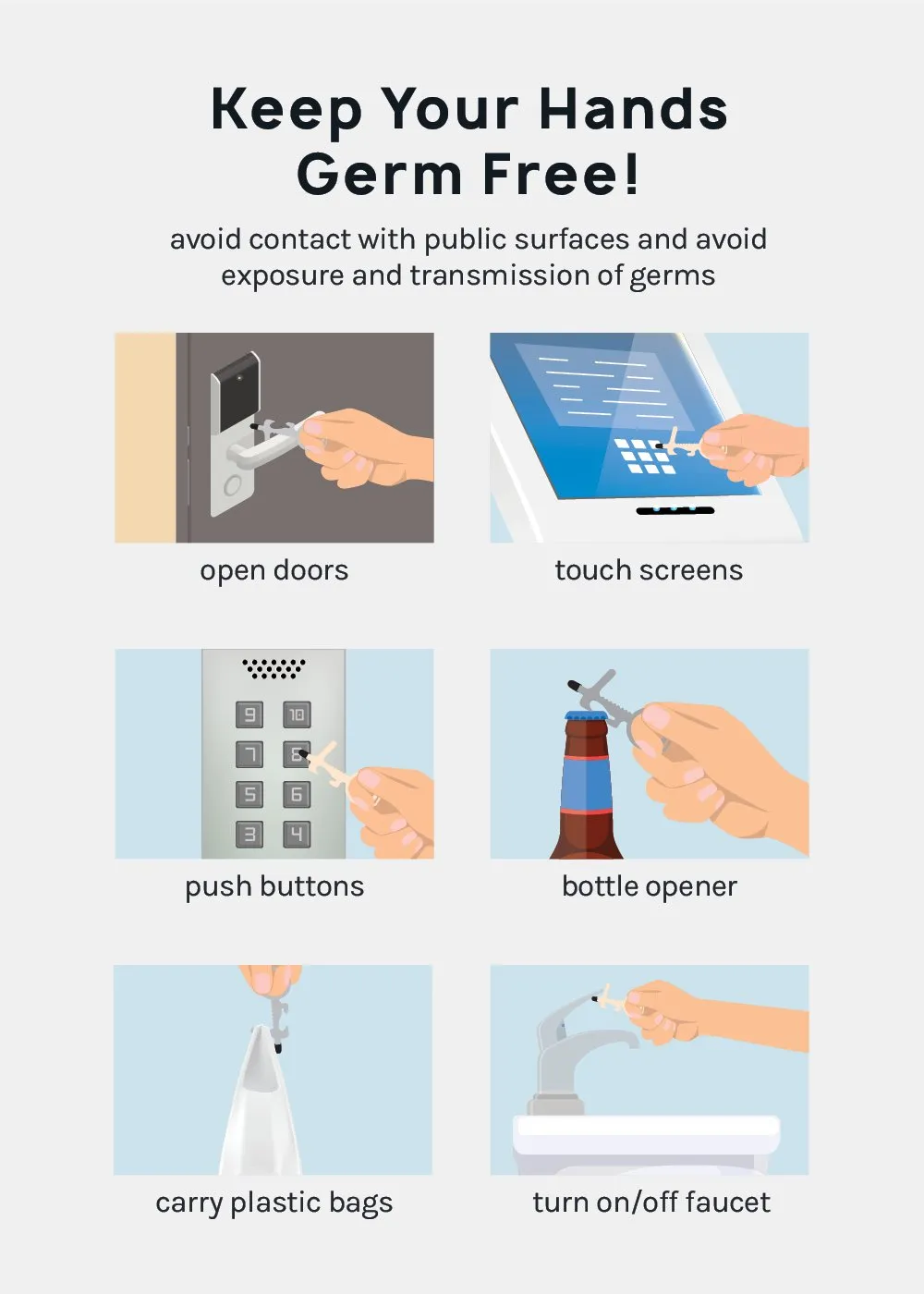 Keep Your Hands Germ Free!

avoid contact with public surfaces and avoid exposure and transmission of germs

open doors

touch screens

9 10
7 8
5 6
3 4

push buttons

bottle opener

carry plastic bags

turn on/off faucet